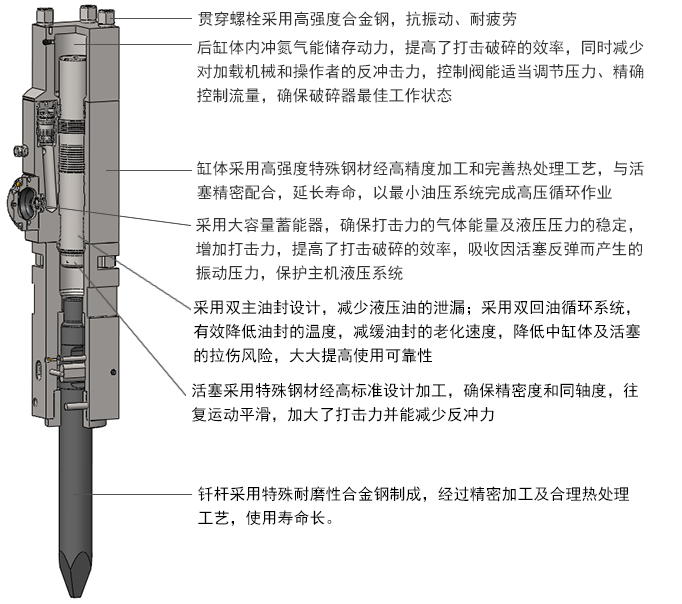 贯穿螺栓采用高强度合金钢，抗振动、耐疲劳

后缸体内冲氮气能储存动力，提高了打击破碎的效率，同时减少对加载机械和操作者的反冲击力，控制阀能适当调节压力、精确控制流量，确保破碎器最佳工作状态

缸体采用高强度特殊钢材经高精度加工和完善热处理工艺，与活塞精密配合，延长寿命，以最小油压系统完成高压循环作业

采用大容量蓄能器，确保打击力的气体能量及液压压力的稳定，增加打击力，提高了打击破碎的效率，吸收因活塞反弹而产生的振动压力，保护主机液压系统

采用双主油封设计，减少液压油的泄漏；采用双回油循环系统，有效降低油封的温度，减缓油封的老化速度，降低中缸体及活塞的拉伤风险，大大提高使用可靠性

活塞采用特殊钢材经高标准设计加工，确保精密度和同轴度，往复运动平滑，加大了打击力并能减少反冲力

钎杆采用特殊耐磨性合金钢制成，经过精密加工及合理热处理工艺，使用寿命长。